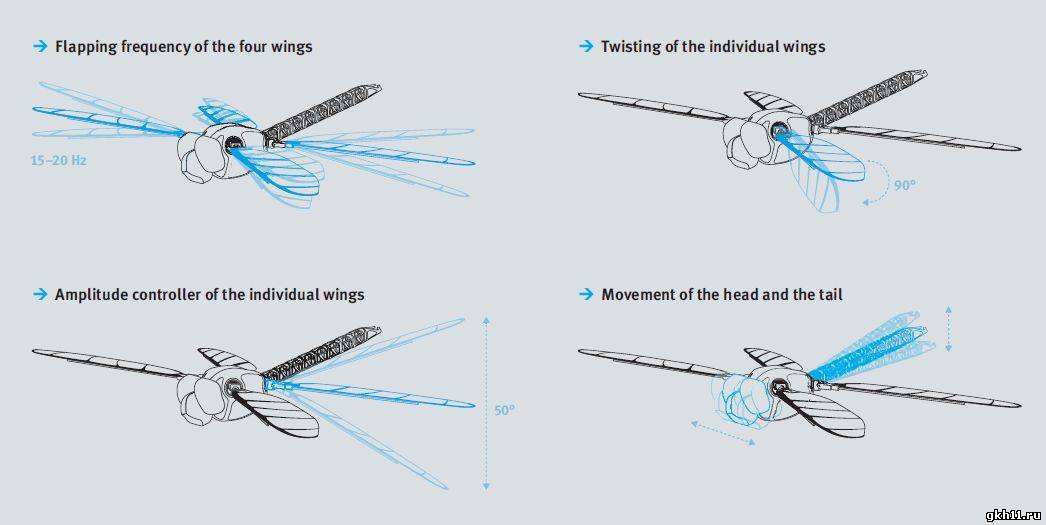 → Flapping frequency of the four wings

15–20 Hz

→ Twisting of the individual wings

90°

→ Amplitude controller of the individual wings

50°

→ Movement of the head and the tail

gkh11.ru